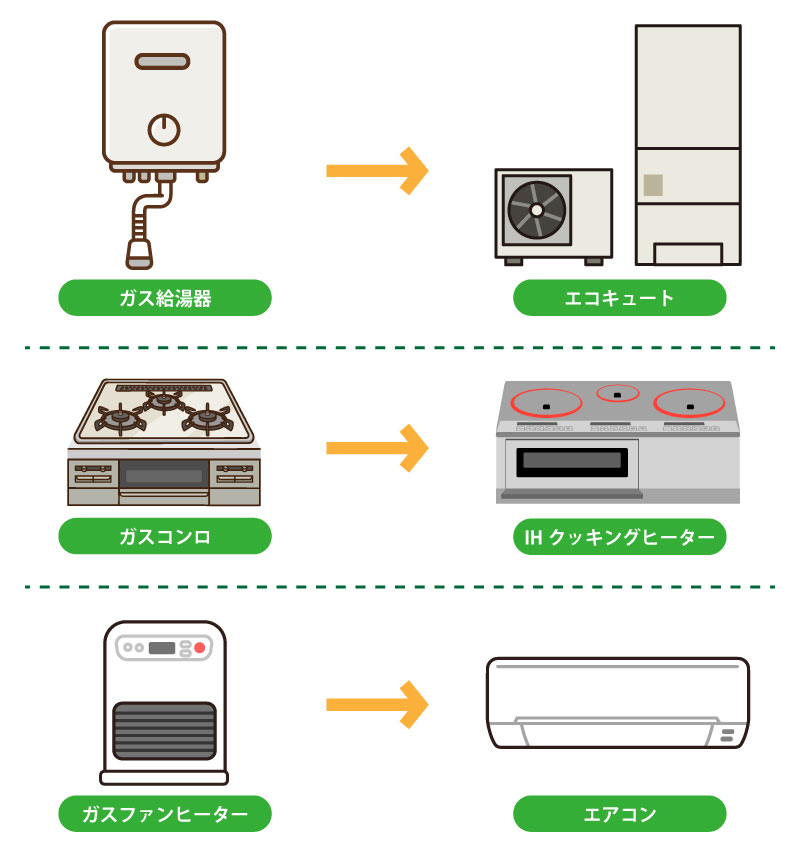 ガス給湯器

エコキュート

ガスコンロ

IH クッキングヒーター

ガスファンヒーター

エアコン